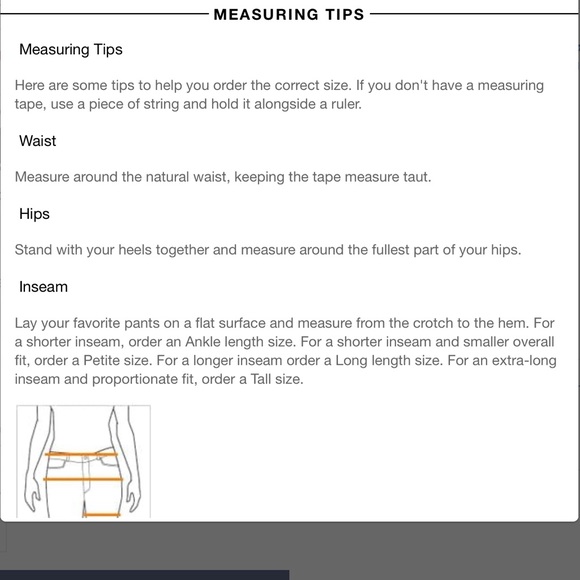 MEASURING TIPS

Measuring Tips

Here are some tips to help you order the correct size. If you don't have a measuring tape, use a piece of string and hold it alongside a ruler.

Waist

Measure around the natural waist, keeping the tape measure taut.

Hips

Stand with your heels together and measure around the fullest part of your hips.

Inseam

Lay your favorite pants on a flat surface and measure from the crotch to the hem. For a shorter inseam, order an Ankle length size. For a shorter inseam and smaller overall fit, order a Petite size. For a longer inseam order a Long length size. For an extra-long inseam and proportionate fit, order a Tall size.